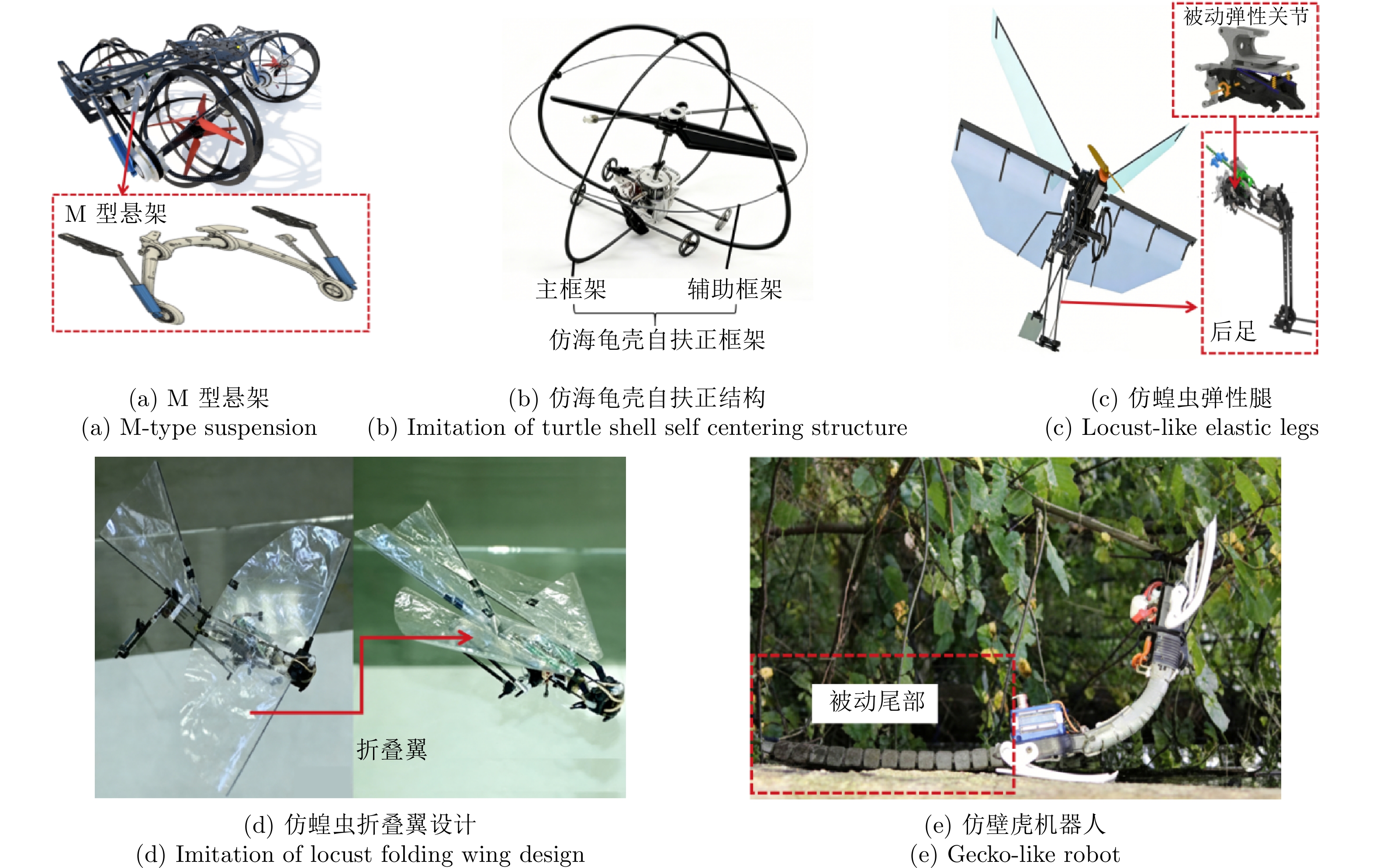 M 型悬架

主框架 辅助框架

仿海龟壳自扶正框架

被动弹性关节

后足

(a) M 型悬架
(a) M-type suspension

(b) 仿海龟壳自扶正结构
(b) Imitation of turtle shell self centering structure

(c) 仿蝗虫弹性腿
(c) Locust-like elastic legs

折叠翼

被动尾部

(d) 仿蝗虫折叠翼设计
(d) Imitation of locust folding wing design

(e) 仿壁虎机器人
(e) Gecko-like robot