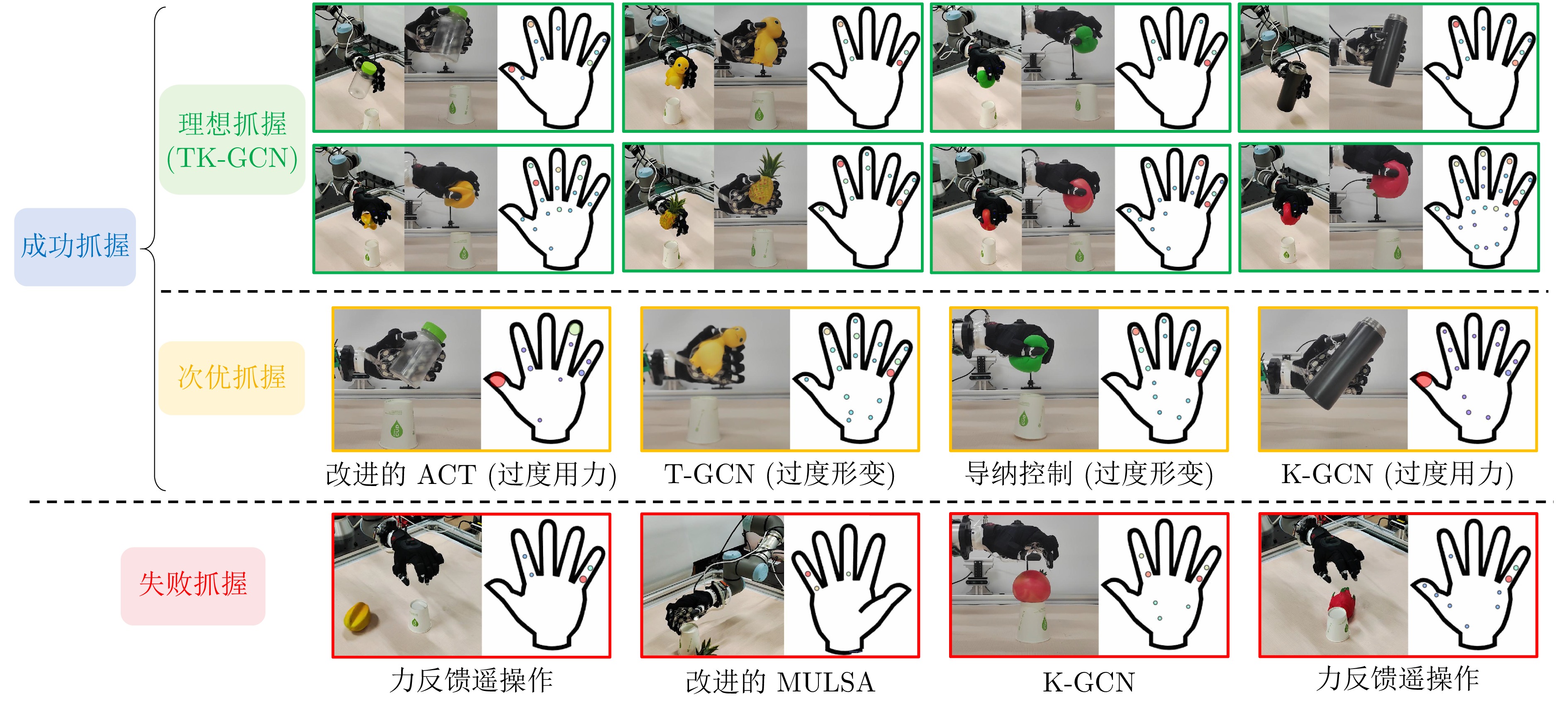 成功抓握

理想抓握 (TK-GCN)

次优抓握

改进的 ACT (过度用力)

T-GCN (过度形变)

导纳控制 (过度形变)

K-GCN (过度用力)

失败抓握

力反馈遥操作

改进的 MULSA

K-GCN

力反馈遥操作