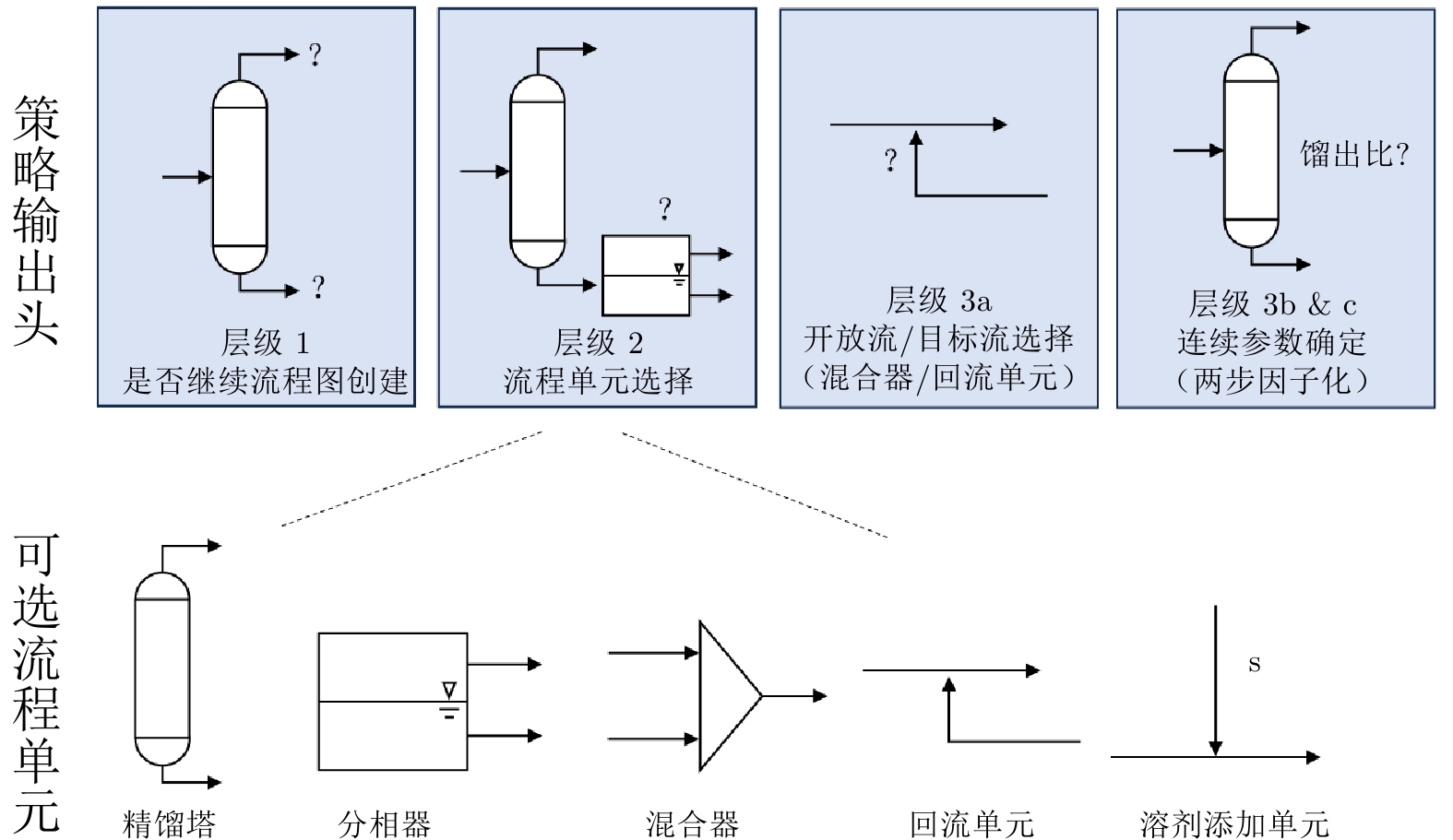 策略输出头

?

?

层级 1
是否继续流程图创建

?

层级 2
流程单元选择

?

层级 3a
开放流/目标流选择
（混合器/回流单元）

馏出比?

层级 3b & c
连续参数确定
（两步因子化）

可选流程单元

精馏塔

分相器

混合器

回流单元

s

溶剂添加单元