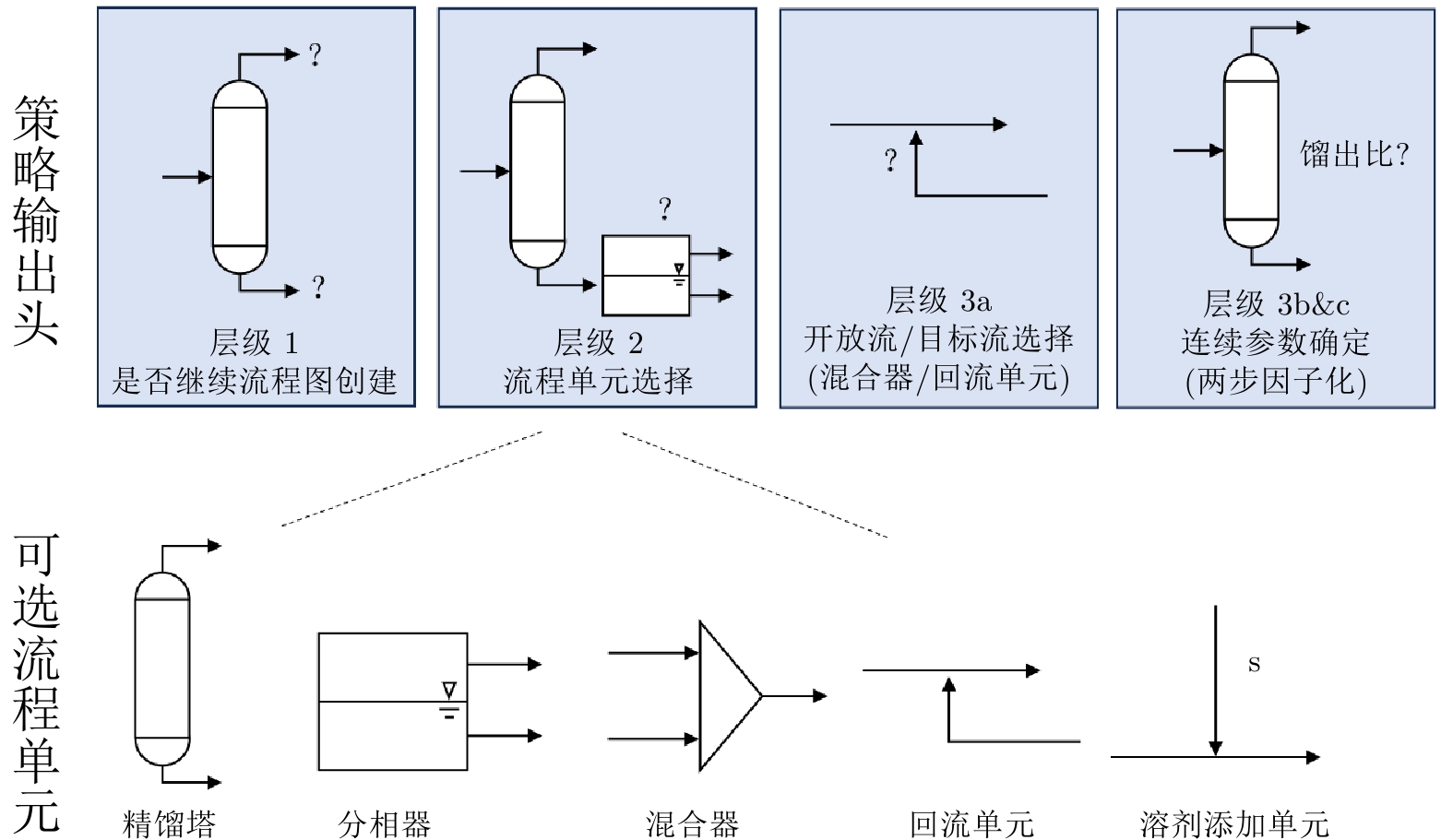 策略输出头

?

?

层级 1
是否继续流程图创建

?

层级 2
流程单元选择

?

层级 3a
开放流/目标流选择
(混合器/回流单元)

馏出比?

层级 3b&c
连续参数确定
(两步因子化)

可选流程单元

精馏塔

分相器

混合器

回流单元

s

溶剂添加单元